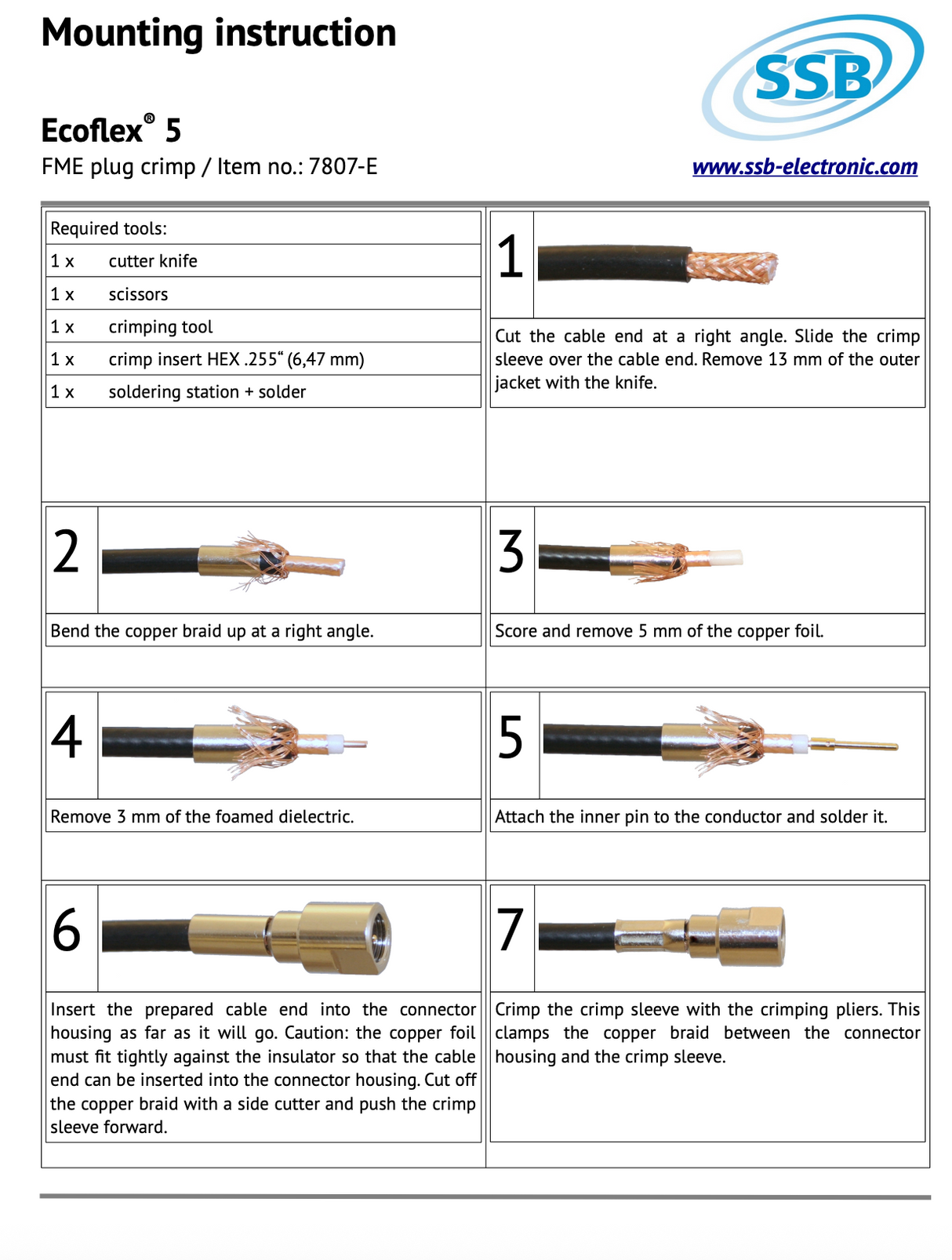 Mounting instruction

SSB

Ecoflex® 5

FME plug crimp / Item no.: 7807-E

www.ssb-electronic.com

| Required tools: | |
|---|---|
| 1 x | cutter knife |
| 1 x | scissors |
| 1 x | crimping tool |
| 1 x | crimp insert HEX .255“ (6,47 mm) |
| 1 x | soldering station + solder |

1

Cut the cable end at a right angle. Slide the crimp sleeve over the cable end. Remove 13 mm of the outer jacket with the knife.

2

Bend the copper braid up at a right angle.

3

Score and remove 5 mm of the copper foil.

4

Remove 3 mm of the foamed dielectric.

5

Attach the inner pin to the conductor and solder it.

6

Insert the prepared cable end into the connector housing as far as it will go. Caution: the copper foil must fit tightly against the insulator so that the cable end can be inserted into the connector housing. Cut off the copper braid with a side cutter and push the crimp sleeve forward.

7

Crimp the crimp sleeve with the crimping pliers. This clamps the copper braid between the connector housing and the crimp sleeve.