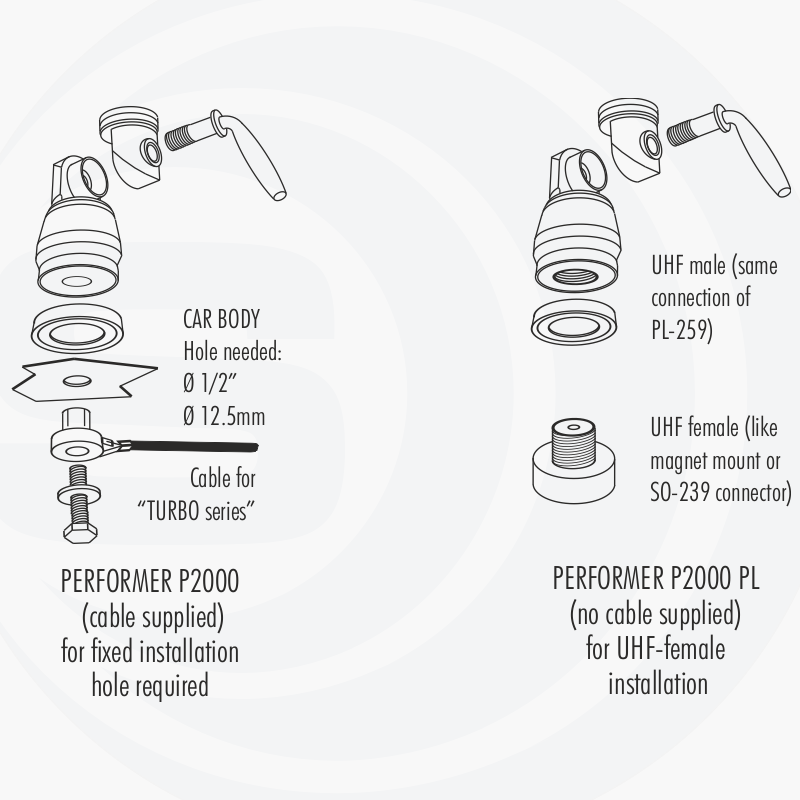 CAR BODY
Hole needed:
Ø 1/2”
Ø 12.5mm

Cable for
“TURBO series”

PERFORMER P2000
(cable supplied)
for fixed installation
hole required

UHF male (same connection of PL-259)

UHF female (like magnet mount or SO-239 connector)

PERFORMER P2000 PL
(no cable supplied)
for UHF-female
installation