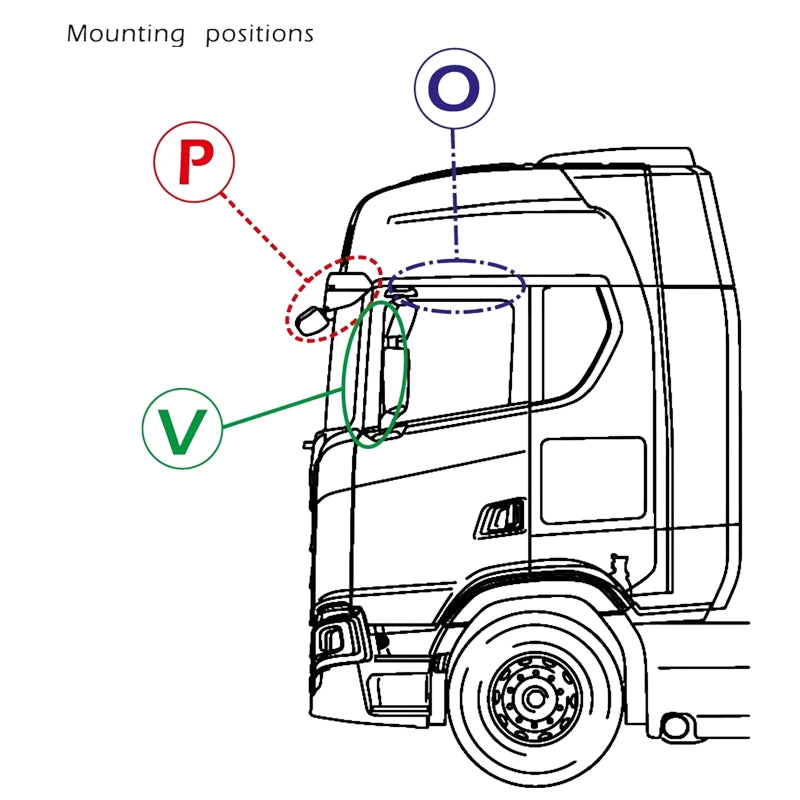 Mounting positions

O

P

V