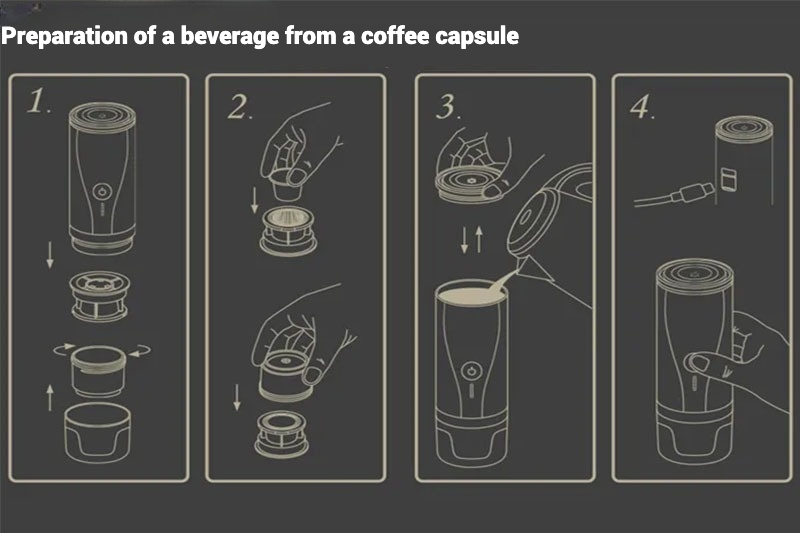 Preparation of a beverage from a coffee capsule

1.

2.

3.

4.