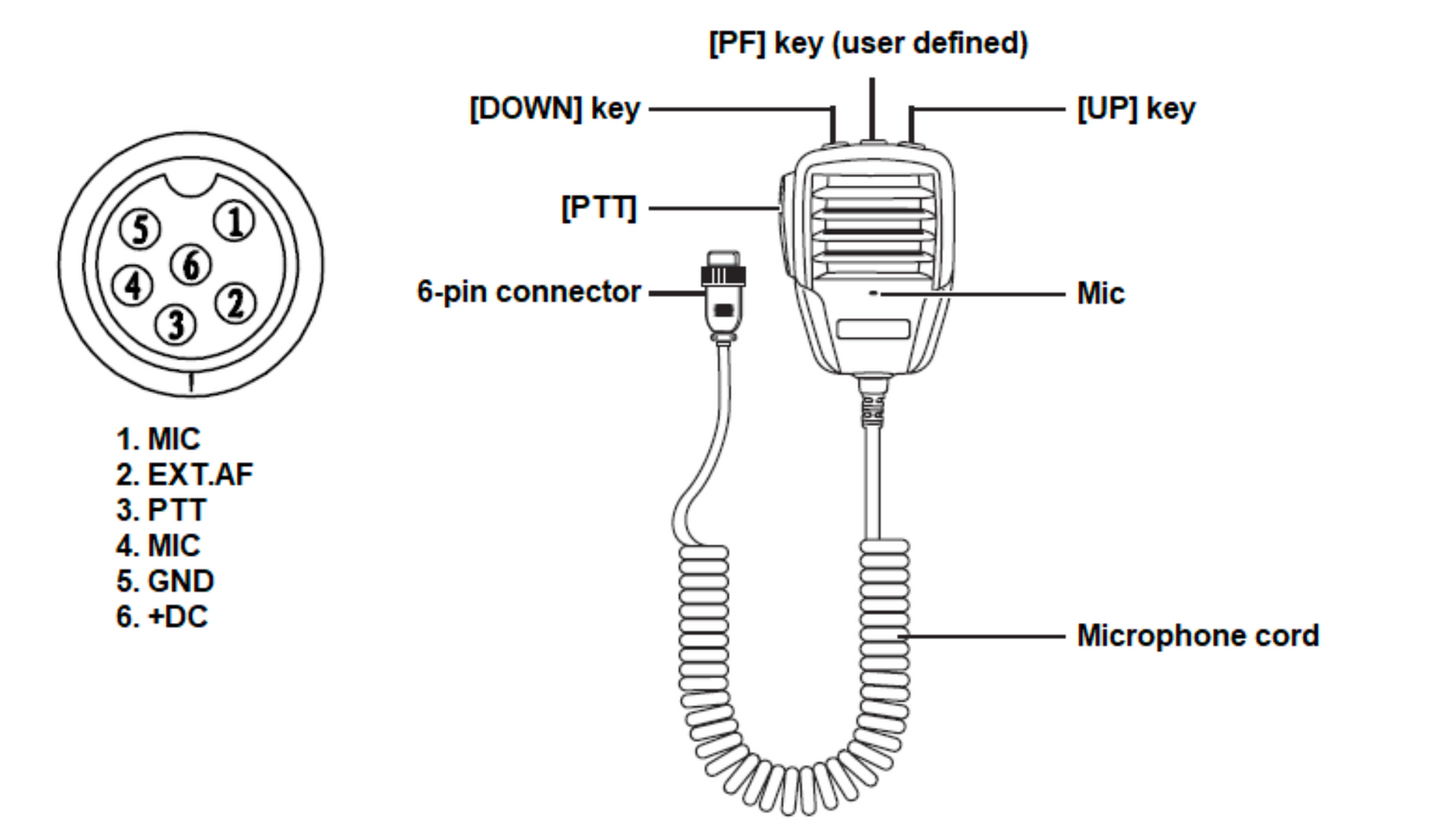 5
1
6
4
2
3

1. MIC
2. EXT.AF
3. PTT
4. MIC
5. GND
6. +DC

[PF] key (user defined)
[DOWN] key
[UP] key
[PTT]
6-pin connector
Mic
Microphone cord