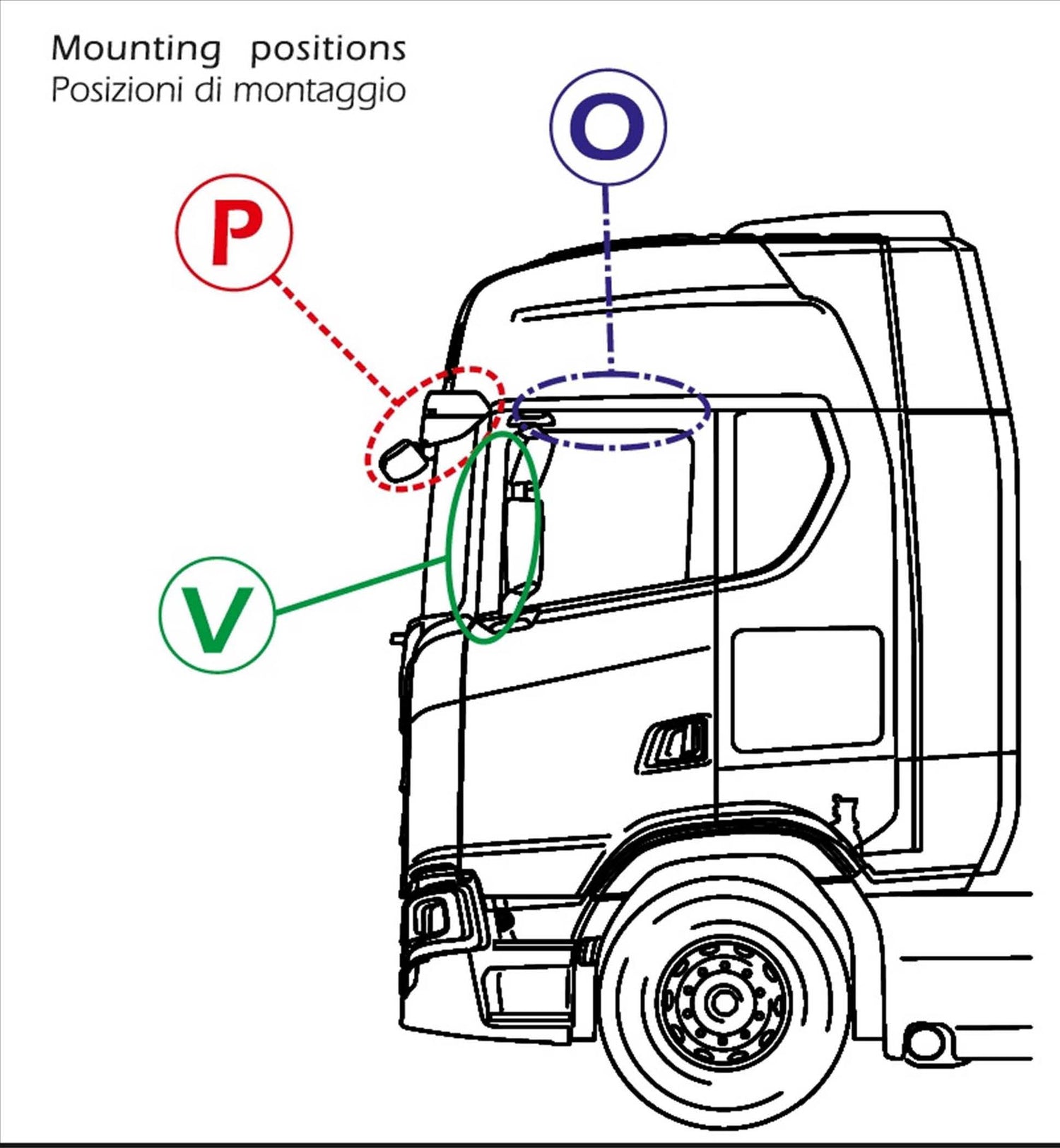 Mounting positions
Posizioni di montaggio

O

P

V