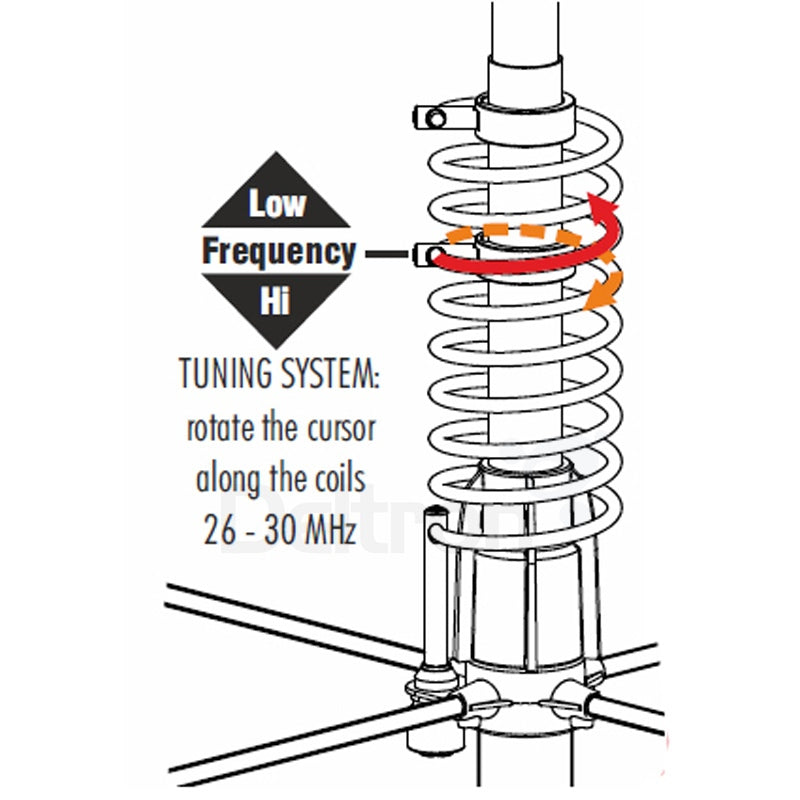 Low
Frequency
Hi

TUNING SYSTEM:
rotate the cursor
along the coils
26 - 30 MHz

Deltron's