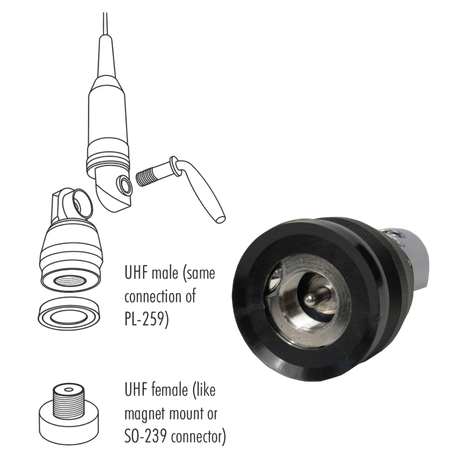 UHF male (same connection of PL-259)

UHF female (like magnet mount or SO-239 connector)