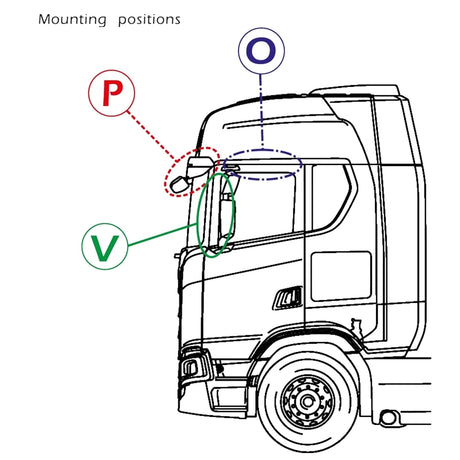 Mounting positions

O

P

V